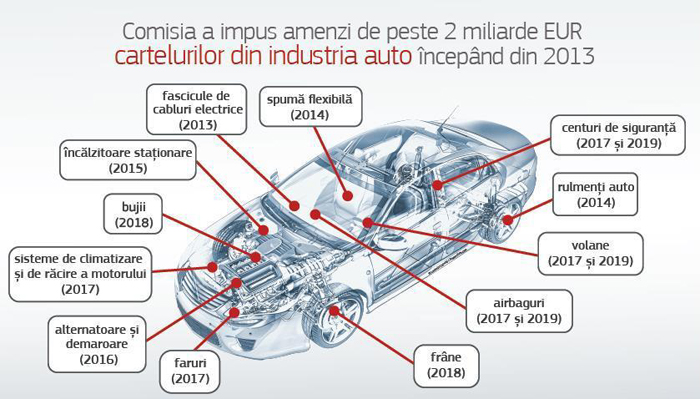 Comisia a impus amenzi de peste 2 miliarde EUR cartelurilor din industria auto începând din 2013

fascicule de cabluri electrice (2013)

spumă flexibilă (2014)

centuri de siguranță (2017 și 2019)

încălzitoare staționare (2015)

rulmenți auto (2014)

bujii (2018)

volane (2017 și 2019)

sisteme de climatizare și de răcire a motorului (2017)

airbaguri (2017 și 2019)

alternatoare și demaroare (2016)

faruri (2017)

frâne (2018)